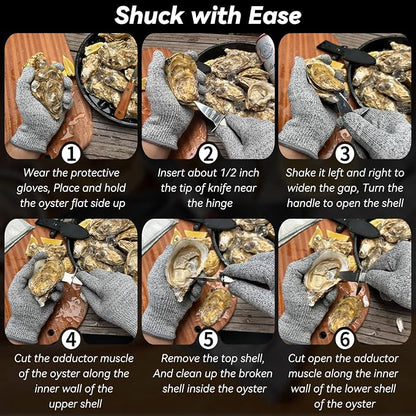 Shuck with Ease

1
Wear the protective gloves, Place and hold the oyster flat side up

2
Insert about 1/2 inch the tip of knife near the hinge

3
Shake it left and right to widen the gap, Turn the handle to open the shell

4
Cut the adductor muscle of the oyster along the inner wall of the upper shell

5
Remove the top shell, And clean up the broken shell inside the oyster

6
Cut open the adductor muscle along the inner wall of the lower shell of the oyster