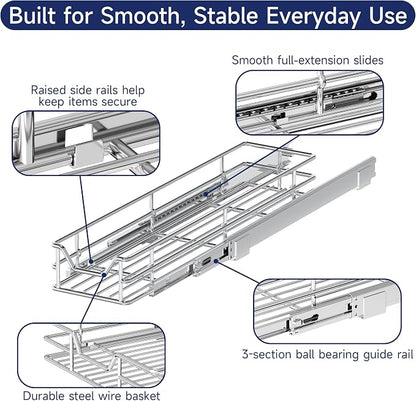 Built for Smooth, Stable Everyday Use

Smooth full-extension slides

Raised side rails help keep items secure

3-section ball bearing guide rail

Durable steel wire basket