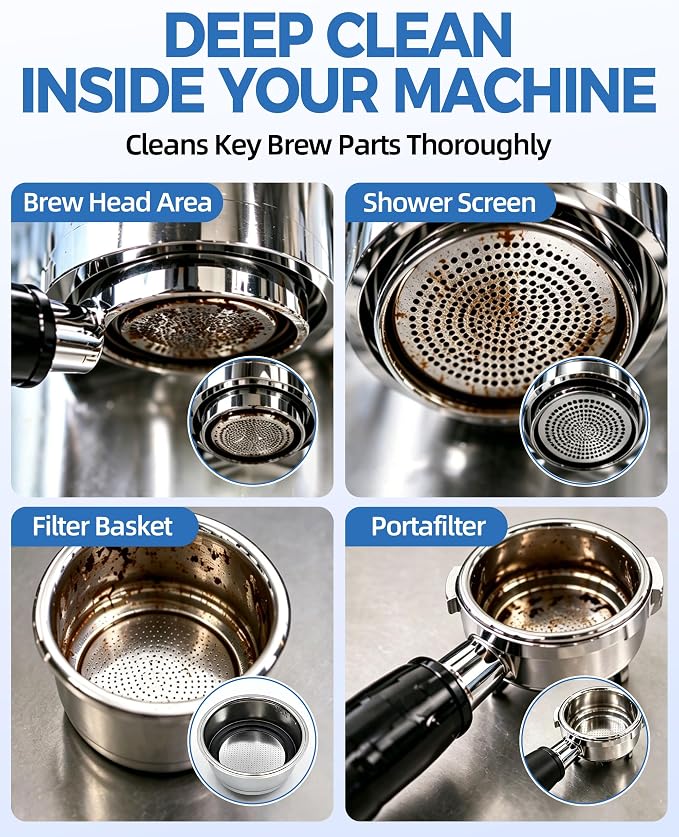 DEEP CLEAN
INSIDE YOUR MACHINE

Cleans Key Brew Parts Thoroughly

Brew Head Area

Shower Screen

Filter Basket

Portafilter