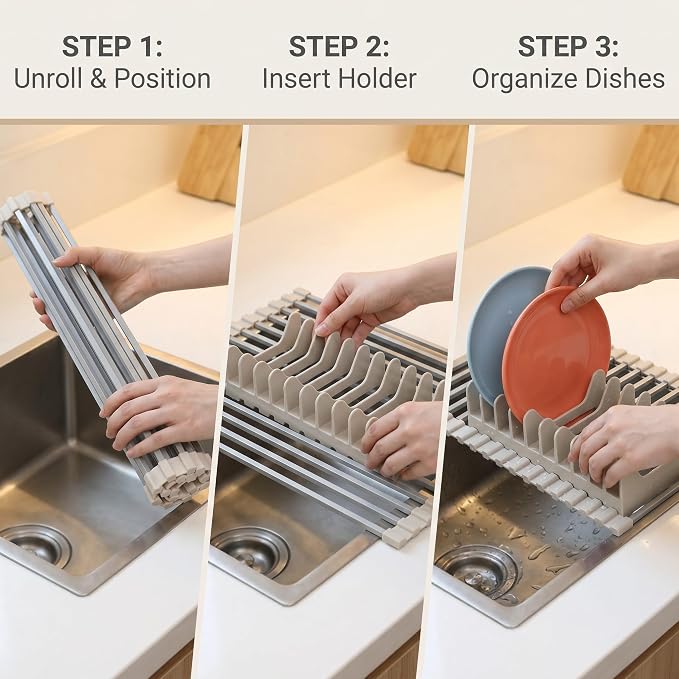 STEP 1:
Unroll & Position

STEP 2:
Insert Holder

STEP 3:
Organize Dishes