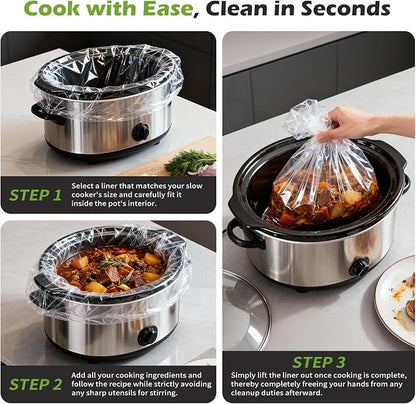 Cook with Ease, Clean in Seconds

STEP 1

Select a liner that matches your slow cooker's size and carefully fit it inside the pot's interior.

STEP 2

Add all your cooking ingredients and follow the recipe while strictly avoiding any sharp utensils for stirring.

STEP 3

Simply lift the liner out once cooking is complete, thereby completely freeing your hands from any cleanup duties afterward.