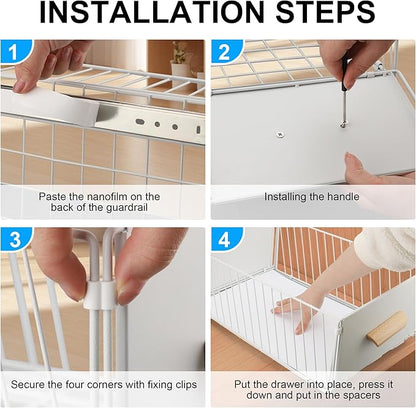 INSTALLATION STEPS

1

Paste the nanofilm on the back of the guardrail

2

Installing the handle

3

Secure the four corners with fixing clips

4

Put the drawer into place, press it down and put in the spacers