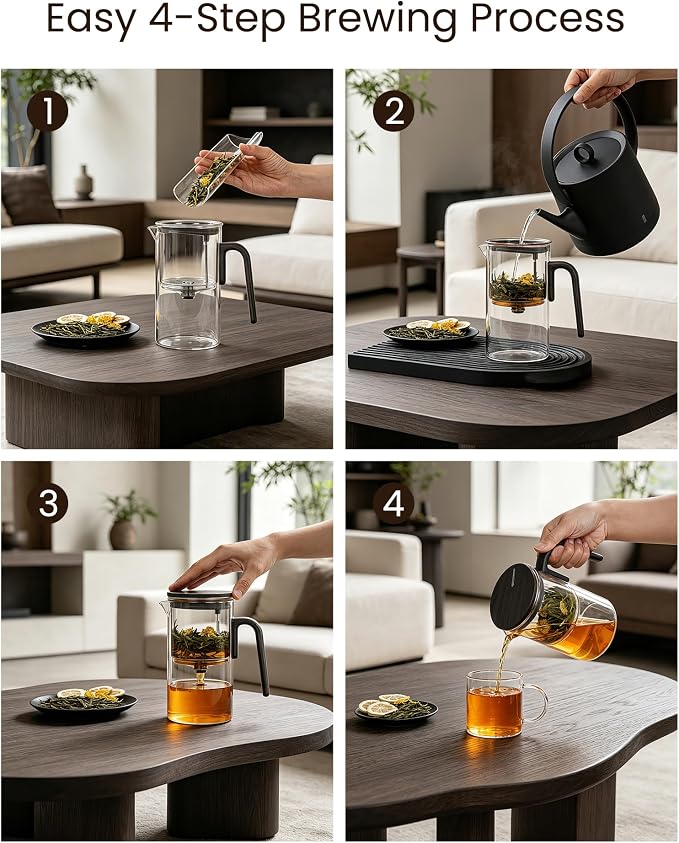 Easy 4-Step Brewing Process

1

2

3

4