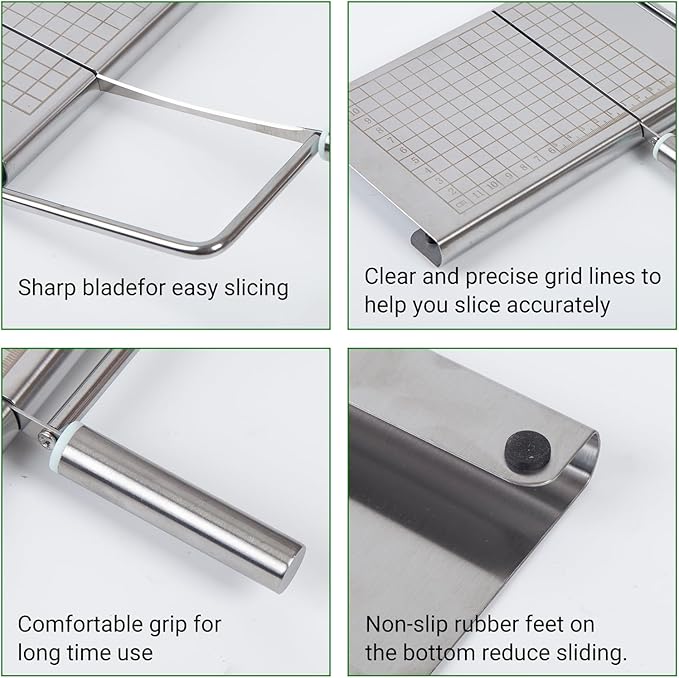 Sharp bladefor easy slicing

Clear and precise grid lines to help you slice accurately

Comfortable grip for long time use

Non-slip rubber feet on the bottom reduce sliding.