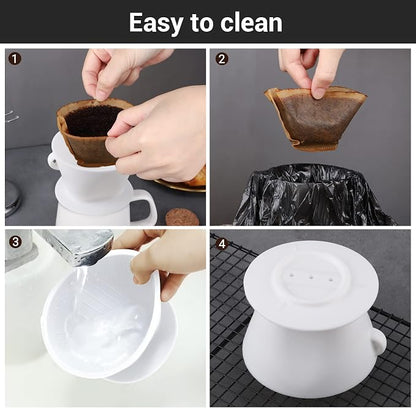 Easy to clean

1

2

3

4