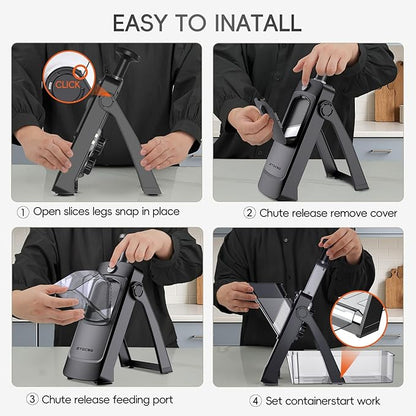 EASY TO INATALL

CLICK

① Open slices legs snap in place

② Chute release remove cover

③ Chute release feeding port

④ Set containerstart work