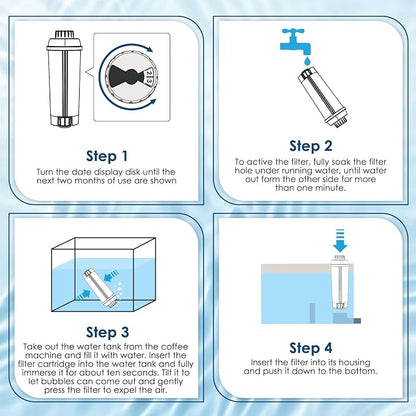 2
3

Step 1
Turn the date display disk until the next two months of use are shown

Step 2
To active the filter, fully soak the filter hole under running water, until water out form the other side for more than one minute.

Step 3
Take out the water tank from the coffee machine and fill it with water. Insert the filter cartridge into the water tank and fully immerse it for about ten seconds. Tilt it to let bubbles can come out and gently press the filter to expel the air.

Step 4
Insert the filter into its housing and push it down to the bottom.