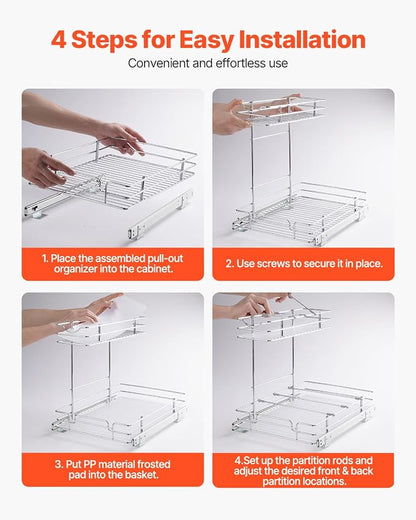 4 Steps for Easy Installation

Convenient and effortless use

1. Place the assembled pull-out organizer into the cabinet.

2. Use screws to secure it in place.

3. Put PP material frosted pad into the basket.

4.Set up the partition rods and adjust the desired front & back partition locations.