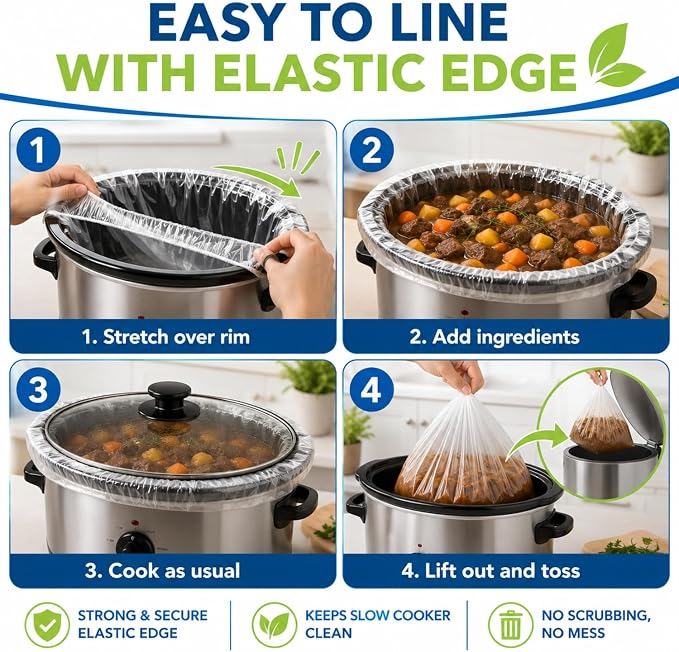 EASY TO LINE
WITH ELASTIC EDGE

1
1. Stretch over rim

2
2. Add ingredients

3
3. Cook as usual

4
4. Lift out and toss

STRONG & SECURE ELASTIC EDGE

KEEPS SLOW COOKER CLEAN

NO SCRUBBING, NO MESS