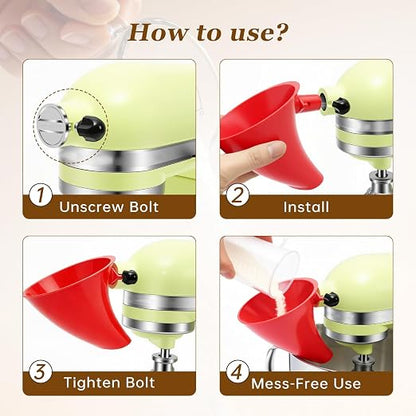 How to use?

1 Unscrew Bolt

2 Install

3 Tighten Bolt

4 Mess-Free Use