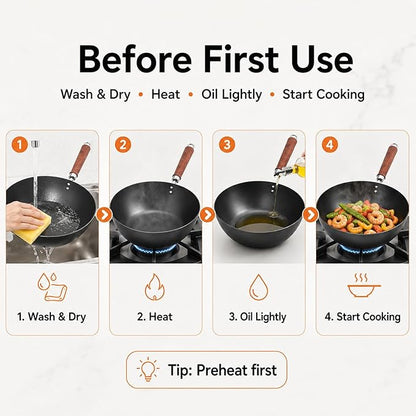 Before First Use

Wash & Dry • Heat • Oil Lightly • Start Cooking

1

2

3

4

1. Wash & Dry

2. Heat

3. Oil Lightly

4. Start Cooking

Tip: Preheat first