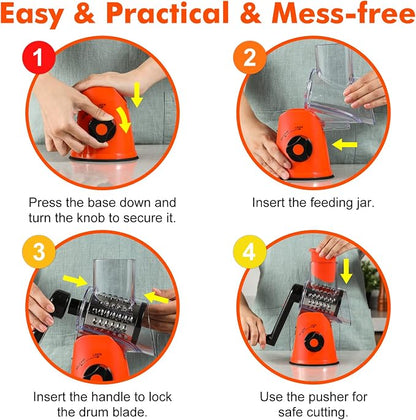 Easy & Practical & Mess-free

1

Press the base down and turn the knob to secure it.

2

Insert the feeding jar.

3

Insert the handle to lock the drum blade.

4

Use the pusher for safe cutting.