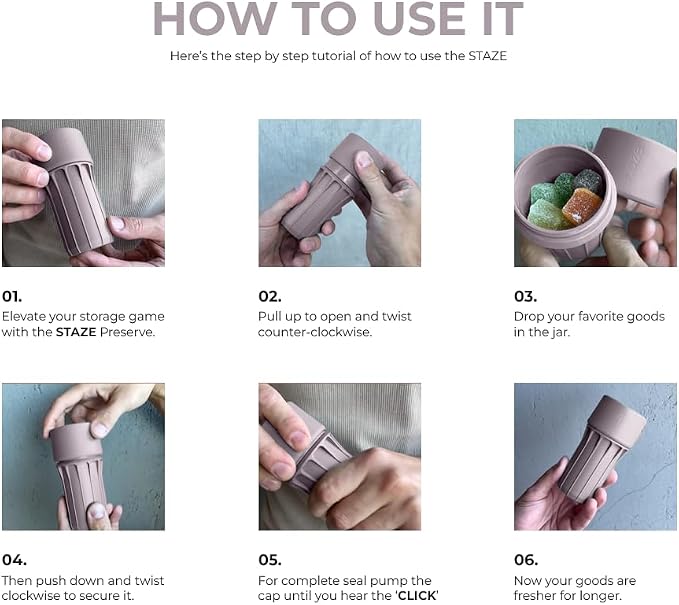 HOW TO USE IT

Here's the step by step tutorial of how to use the STAZE

01.
Elevate your storage game with the STAZE Preserve.

02.
Pull up to open and twist counter-clockwise.

03.
Drop your favorite goods in the jar.

04.
Then push down and twist clockwise to secure it.

05.
For complete seal pump the cap until you hear the 'CLICK'

06.
Now your goods are fresher for longer.