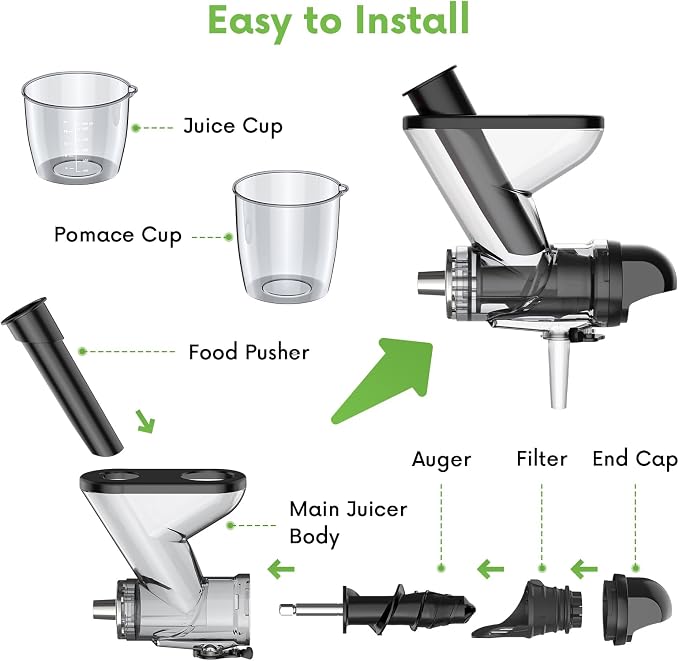 Easy to Install

Juice Cup

Pomace Cup

Food Pusher

Auger

Filter

End Cap

Main Juicer Body