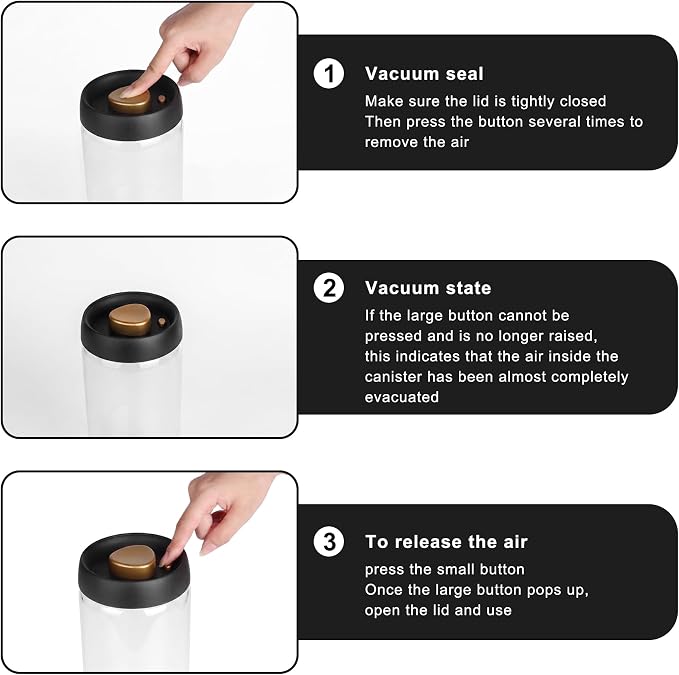 1 Vacuum seal

Make sure the lid is tightly closed
Then press the button several times to remove the air

2 Vacuum state

If the large button cannot be pressed and is no longer raised, this indicates that the air inside the canister has been almost completely evacuated

3 To release the air

press the small button
Once the large button pops up, open the lid and use