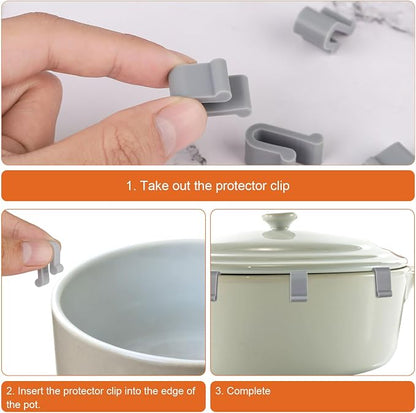 1. Take out the protector clip

2. Insert the protector clip into the edge of the pot.

3. Complete