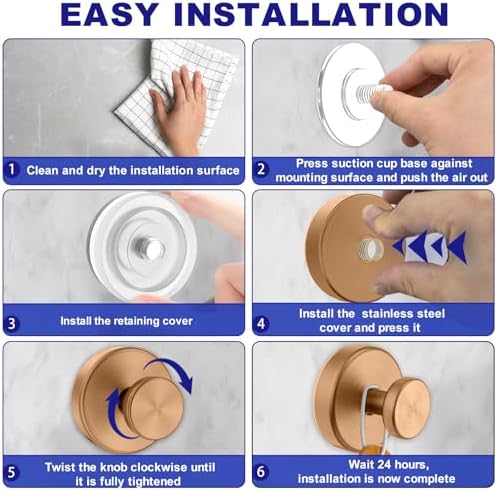 EASY INSTALLATION

1 Clean and dry the installation surface

2 Press suction cup base against mounting surface and push the air out

3 Install the retaining cover

4 Install the  stainless steel cover and press it

5 Twist the knob clockwise until it is fully tightened

6 Wait 24 hours, installation is now complete