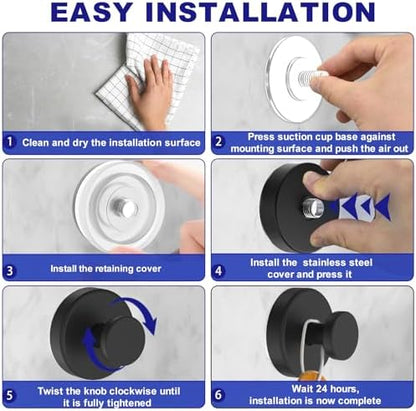 EASY INSTALLATION

1 Clean and dry the installation surface

2 Press suction cup base against mounting surface and push the air out

3 Install the retaining cover

4 Install the  stainless steel cover and press it

5 Twist the knob clockwise until it is fully tightened

6 Wait 24 hours, installation is now complete