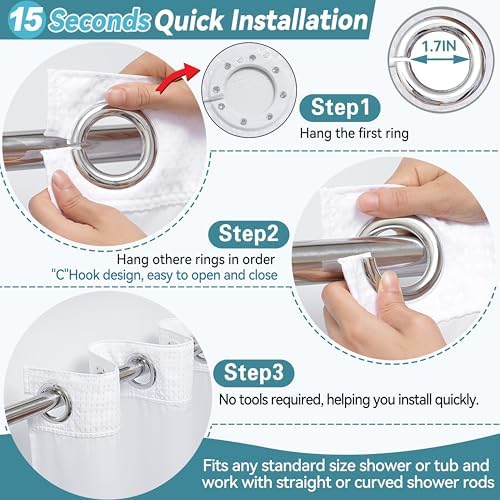 15 Seconds Quick Installation

1.7IN

Step1

Hang the first ring

Step2

Hang othere rings in order

"C"Hook design, easy to open and close

Step3

No tools required, helping you install quickly.

Fits any standard size shower or tub and work with straight or curved shower rods