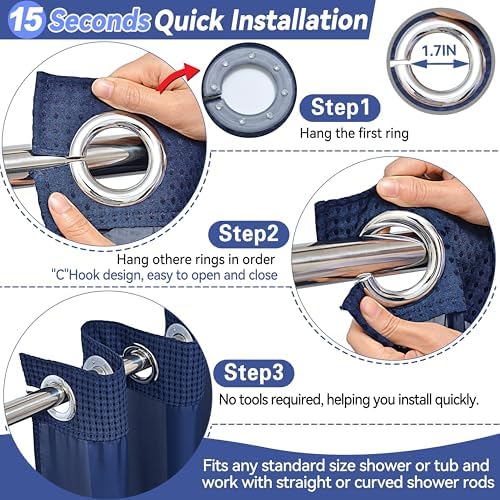 15 Seconds Quick Installation

1.7IN

Step1

Hang the first ring

Step2

Hang othere rings in order
"C"Hook design, easy to open and close

Step3

No tools required, helping you install quickly.

Fits any standard size shower or tub and work with straight or curved shower rods