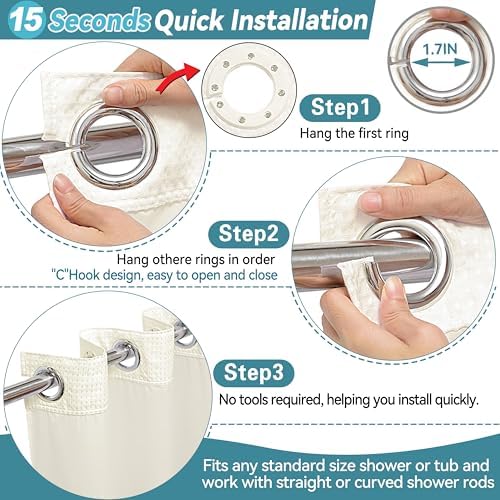 15 Seconds Quick Installation

1.7IN

Step1
Hang the first ring

Step2
Hang othere rings in order
"C"Hook design, easy to open and close

Step3
No tools required, helping you install quickly.

Fits any standard size shower or tub and work with straight or curved shower rods