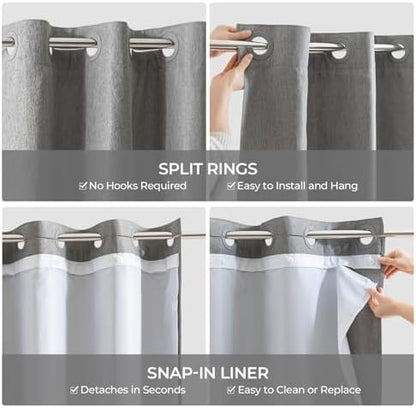 SPLIT RINGS
☑ No Hooks Required ☑ Easy to Install and Hang

SNAP-IN LINER
☑ Detaches in Seconds ☑ Easy to Clean or Replace