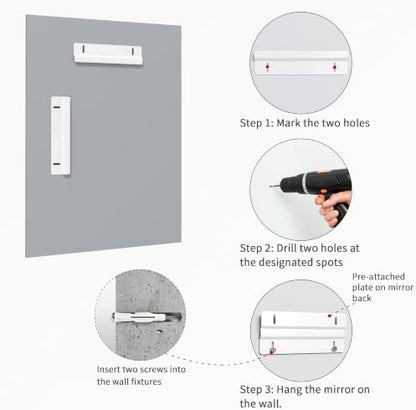 Step 1: Mark the two holes

Step 2: Drill two holes at the designated spots

Pre-attached plate on mirror back

Insert two screws into the wall fixtures

Step 3: Hang the mirror on the wall.