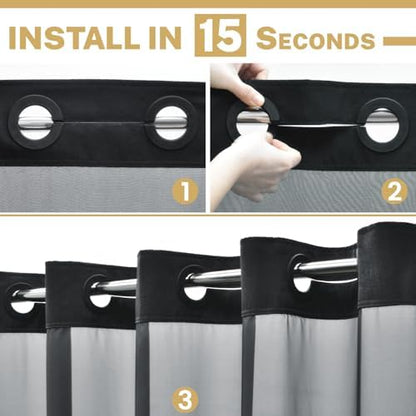 INSTALL IN 15 SECONDS

1

2

3