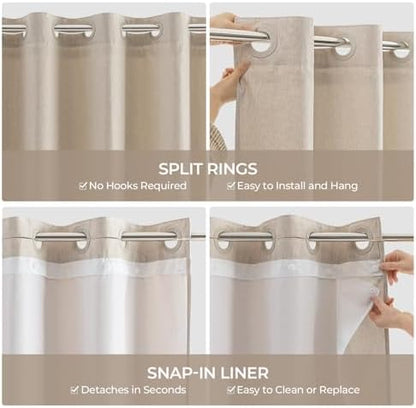 SPLIT RINGS

☑ No Hooks Required ☑ Easy to Install and Hang

SNAP-IN LINER

☑ Detaches in Seconds ☑ Easy to Clean or Replace