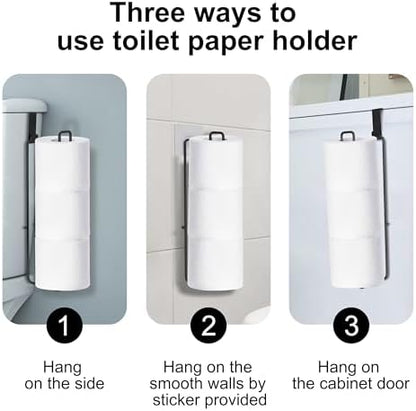 Three ways to use toilet paper holder

1

Hang on the side

2

Hang on the smooth walls by sticker provided

3

Hang on the cabinet door