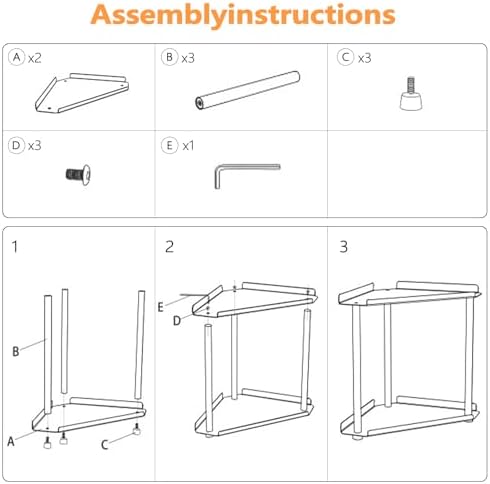 Assemblyinstructions

A x2

B x3

C x3

D x3

E x1

1

B

A

C

2

E

D

3