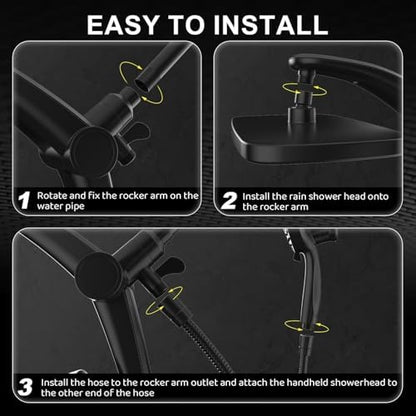 EASY TO INSTALL

1 Rotate and fix the rocker arm on the water pipe

2 Install the rain shower head onto the rocker arm

3 Install the hose to the rocker arm outlet and attach the handheld showerhead to the other end of the hose