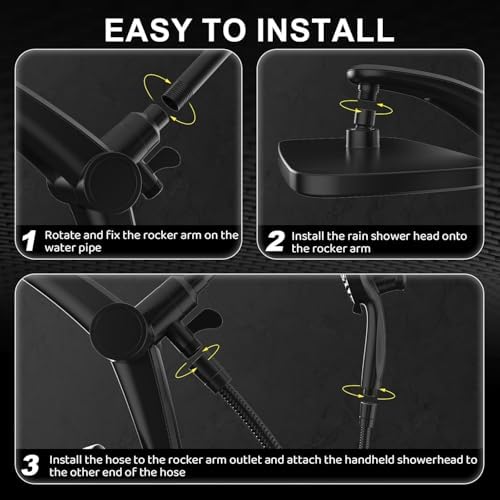 EASY TO INSTALL

1 Rotate and fix the rocker arm on the water pipe

2 Install the rain shower head onto the rocker arm

3 Install the hose to the rocker arm outlet and attach the handheld showerhead to the other end of the hose