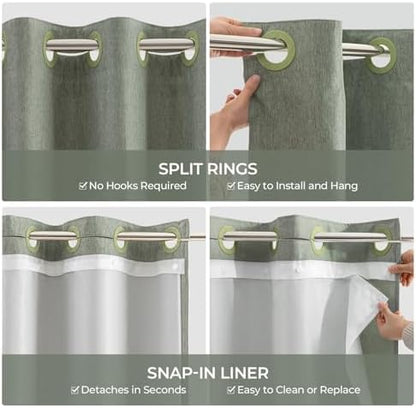 SPLIT RINGS
☑ No Hooks Required ☑ Easy to Install and Hang

SNAP-IN LINER
☑ Detaches in Seconds ☑ Easy to Clean or Replace