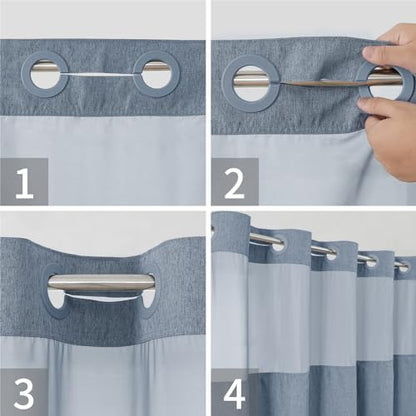 1
2
3
4