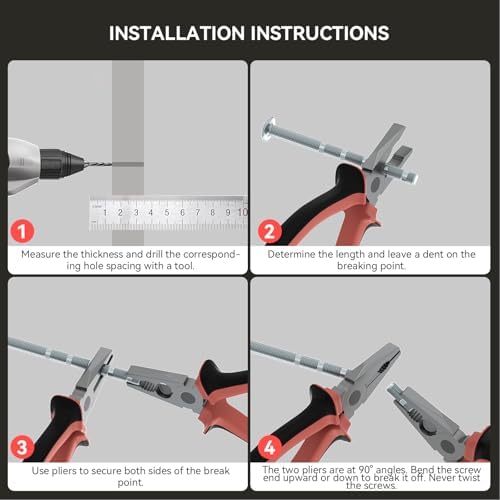 INSTALLATION INSTRUCTIONS

1 2 3 4 5 6 7 8 9 10

1

Measure the thickness and drill the corresponding hole spacing with a tool.

2

Determine the length and leave a dent on the breaking point.

3

Use pliers to secure both sides of the break point.

4

The two pliers are at 90° angles. Bend the screw end upward or down to break it off. Never twist the screws.