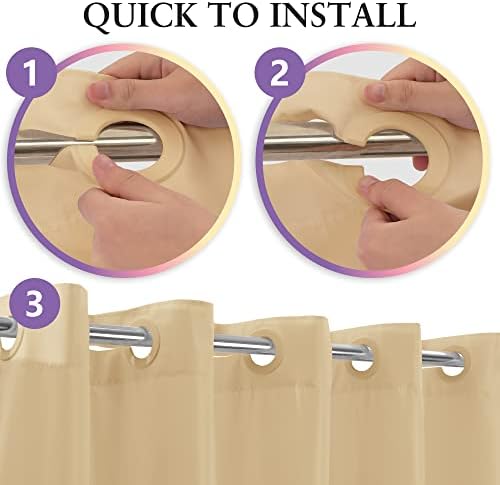 QUICK TO INSTALL

1

2

3