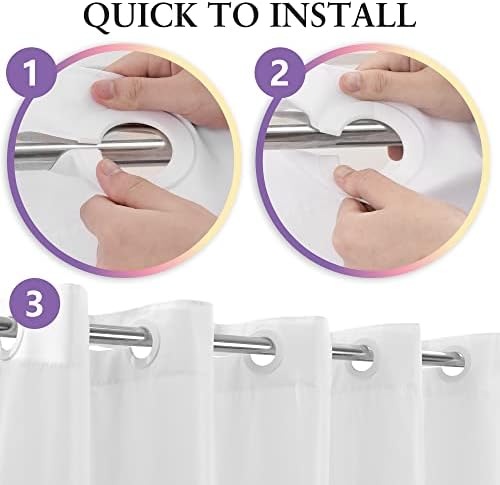 QUICK TO INSTALL

1

2

3