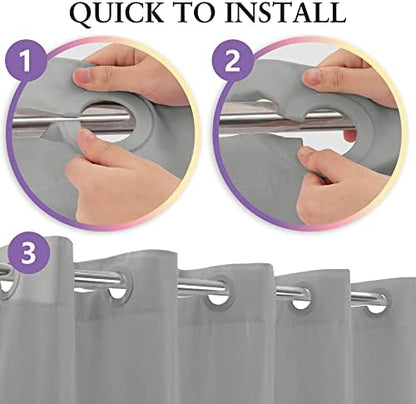 QUICK TO INSTALL

1

2

3