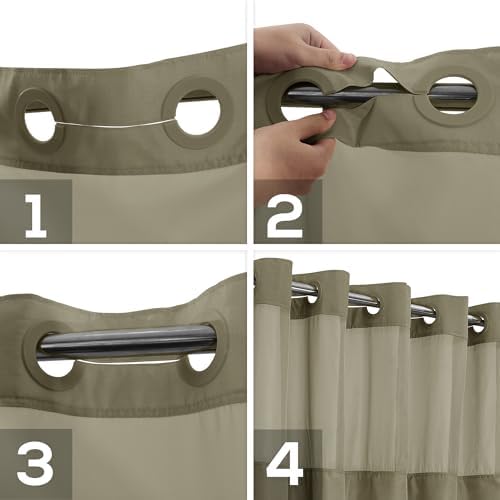 1

2

3

4