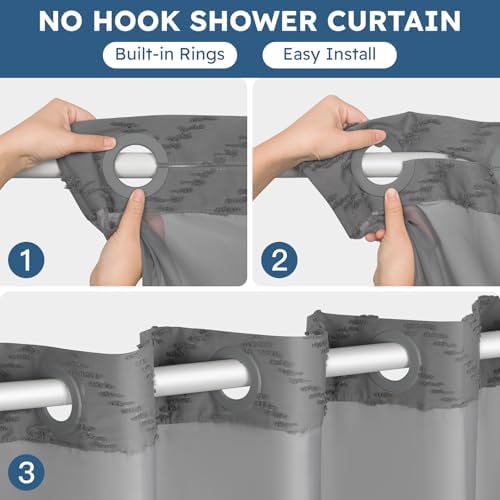 NO HOOK SHOWER CURTAIN

Built-in Rings

Easy Install

1

2

3