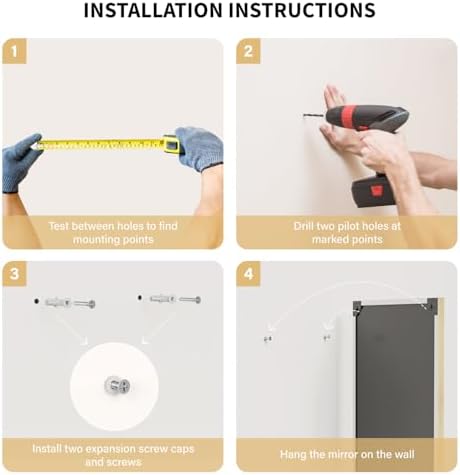 INSTALLATION INSTRUCTIONS

1

Test between holes to find mounting points

2

Drill two pilot holes at marked points

3

Install two expansion screw caps and screws

4

Hang the mirror on the wall