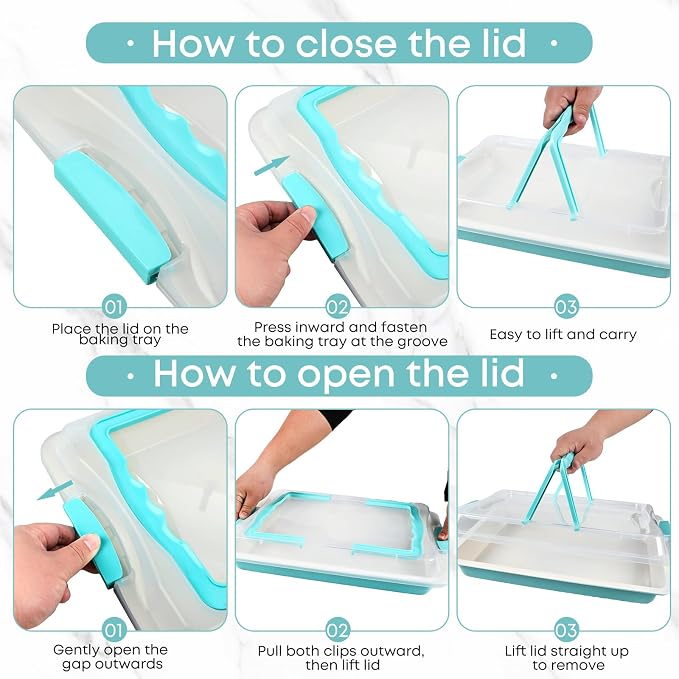 · How to close the lid ·

01
Place the lid on the baking tray

02
Press inward and fasten the baking tray at the groove

03
Easy to lift and carry

· How to open the lid ·

01
Gently open the gap outwards

02
Pull both clips outward, then lift lid

03
Lift lid straight up to remove